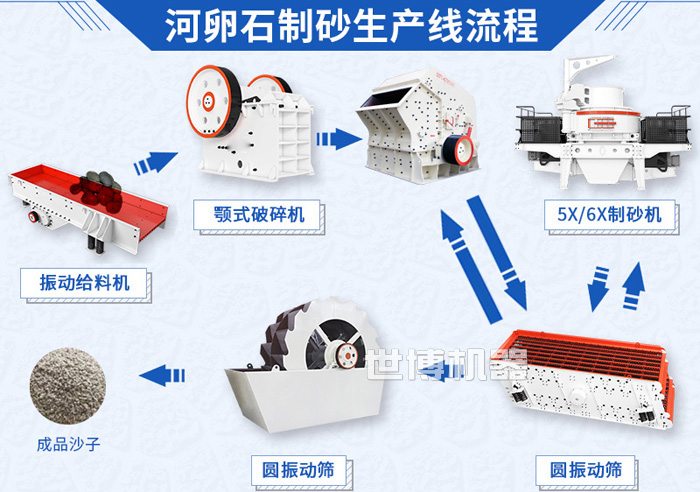 河卵石制砂生产线流程

颚式破碎机

5X/6X制砂机

振动给料机

世博机器

成品沙子

圆振动筛

圆振动筛